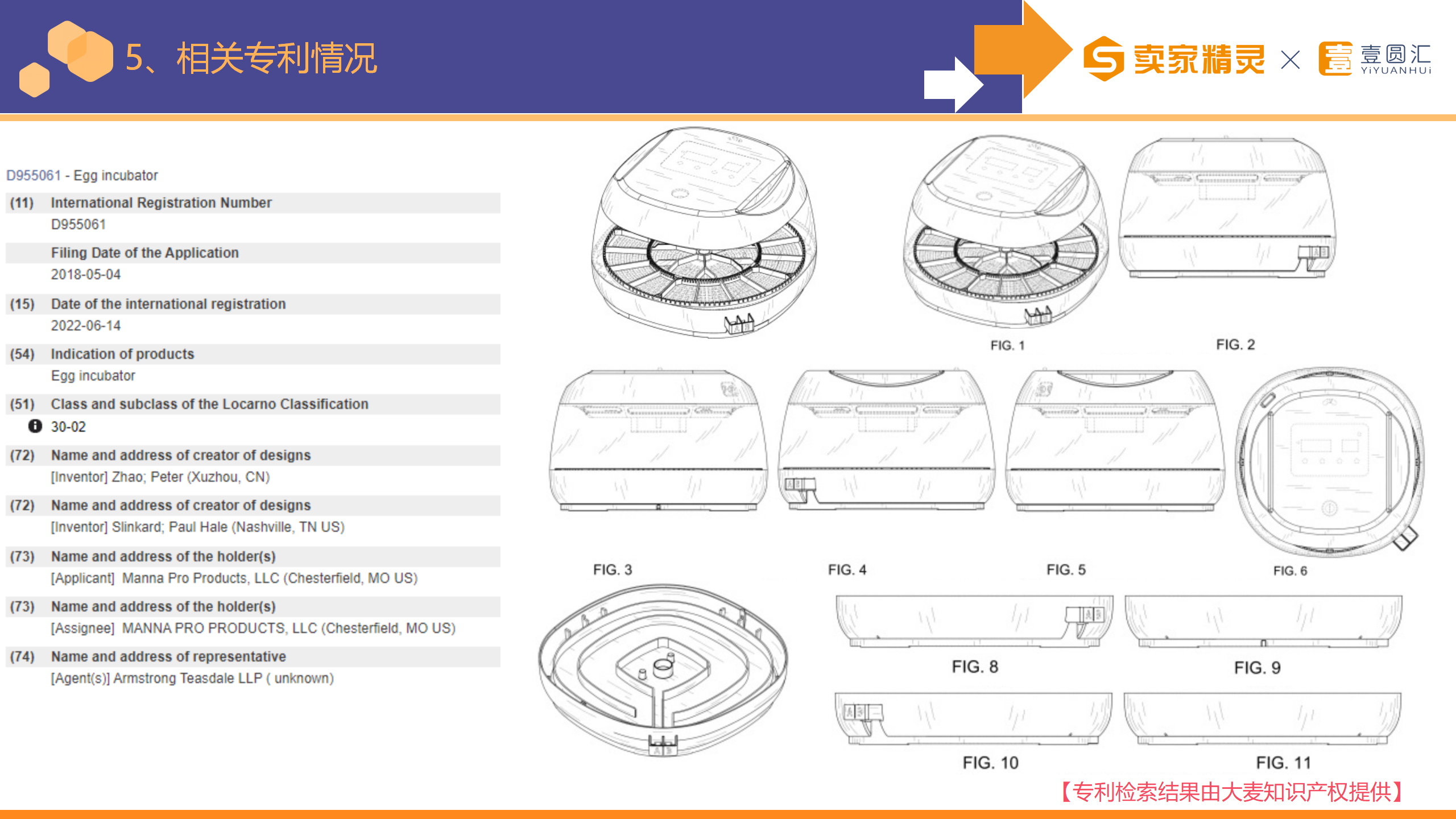 5、相关专利情况

卖家精灵 × 壹圆汇 YiYUANHUi

D955061 - Egg incubator

(11) International Registration Number
D955061

Filing Date of the Application
2018-05-04

(15) Date of the international registration
2022-06-14

(54) Indication of products
Egg incubator

(51) Class and subclass of the Locarno Classification
30-02

(72) Name and address of creator of designs
[Inventor] Zhao; Peter (Xuzhou, CN)

(72) Name and address of creator of designs
[Inventor] Slinkard; Paul Hale (Nashville, TN US)

(73) Name and address of the holder(s)
[Applicant] Manna Pro Products, LLC (Chesterfield, MO US)

(73) Name and address of the holder(s)
[Assignee] MANNA PRO PRODUCTS, LLC (Chesterfield, MO US)

(74) Name and address of representative
[Agent(s)] Armstrong Teasdale LLP ( unknown)

FIG. 1

FIG. 2

FIG. 3

FIG. 4

FIG. 5

FIG. 6

FIG. 8

FIG. 9

FIG. 10

FIG. 11

【专利检索结果由大麦知识产权提供】